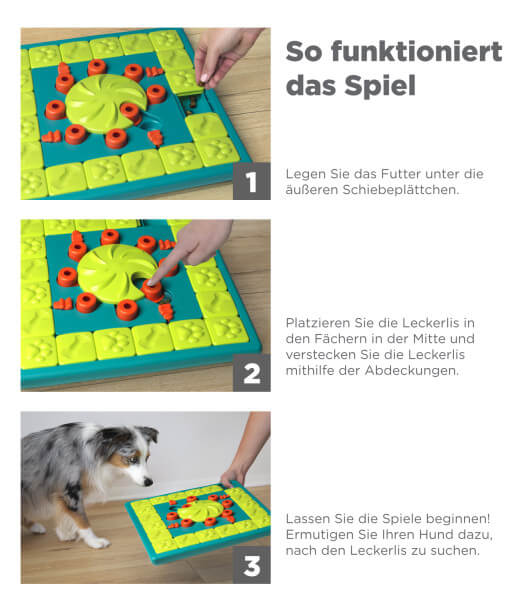 So funktioniert das Spiel

1

Legen Sie das Futter unter die äußeren Schiebeplättchen.

2

Platzieren Sie die Leckerlis in den Fächern in der Mitte und verstecken Sie die Leckerlis mithilfe der Abdeckungen.

3

Lassen Sie die Spiele beginnen! Ermutigen Sie Ihren Hund dazu, nach den Leckerlis zu suchen.